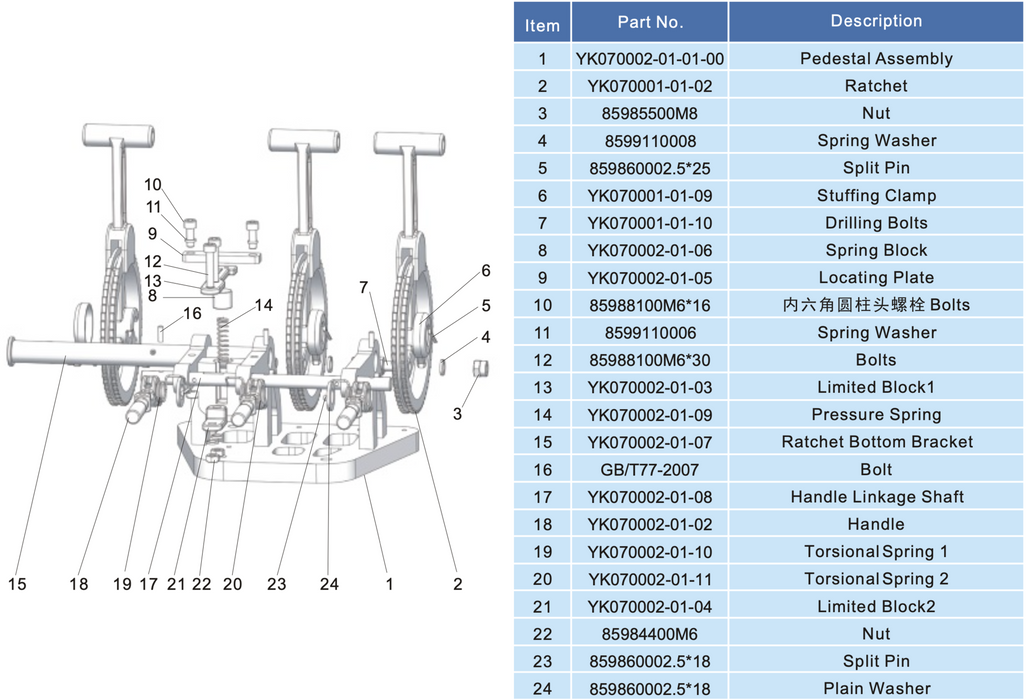 10
11
9
12
13
8
14
16
7
6
5
4
3
15
18
19
17
21
22
20
23
24
1
2

| Item | Part No. | Description |
|---|---|---|
| 1 | YK070002-01-01-00 | Pedestal Assembly |
| 2 | YK070001-01-02 | Ratchet |
| 3 | 85985500M8 | Nut |
| 4 | 8599110008 | Spring Washer |
| 5 | 859860002.5*25 | Split Pin |
| 6 | YK070001-01-09 | Stuffing Clamp |
| 7 | YK070001-01-10 | Drilling Bolts |
| 8 | YK070002-01-06 | Spring Block |
| 9 | YK070002-01-05 | Locating Plate |
| 10 | 85988100M6*16 | 内六角圆柱头螺栓 Bolts |
| 11 | 8599110006 | Spring Washer |
| 12 | 85988100M6*30 | Bolts |
| 13 | YK070002-01-03 | Limited Block1 |
| 14 | YK070002-01-09 | Pressure Spring |
| 15 | YK070002-01-07 | Ratchet Bottom Bracket |
| 16 | GB/T77-2007 | Bolt |
| 17 | YK070002-01-08 | Handle Linkage Shaft |
| 18 | YK070002-01-02 | Handle |
| 19 | YK070002-01-10 | Torsional Spring 1 |
| 20 | YK070002-01-11 | Torsional Spring 2 |
| 21 | YK070002-01-04 | Limited Block2 |
| 22 | 85984400M6 | Nut |
| 23 | 859860002.5*18 | Split Pin |
| 24 | 859860002.5*18 | Plain Washer |