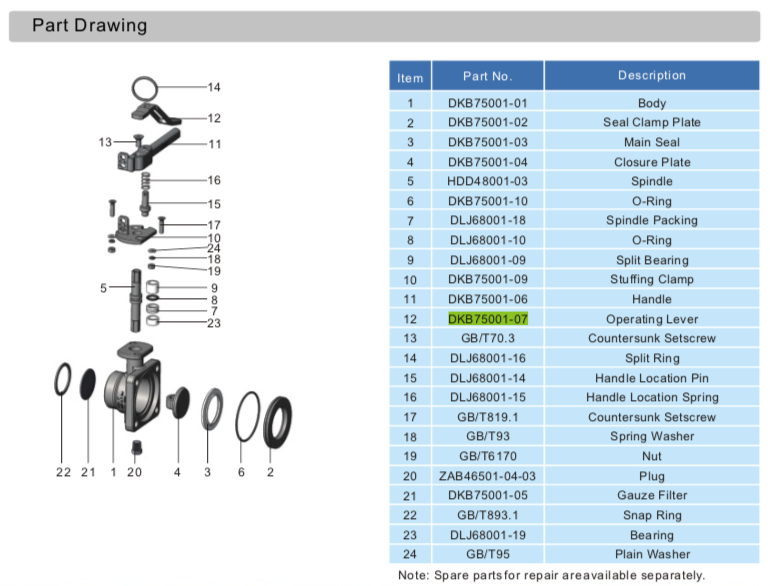 Part Drawing

14
12
13
11
16
15
17
10
24
18
19
5
9
8
7
23
22 21 1 20 4 3 6 2

| Item | Part No. | Description |
|---|---|---|
| 1 | DKB75001-01 | Body |
| 2 | DKB75001-02 | Seal Clamp Plate |
| 3 | DKB75001-03 | Main Seal |
| 4 | DKB75001-04 | Closure Plate |
| 5 | HDD48001-03 | Spindle |
| 6 | DKB75001-10 | O-Ring |
| 7 | DLJ68001-18 | Spindle Packing |
| 8 | DLJ68001-10 | O-Ring |
| 9 | DLJ68001-09 | Split Bearing |
| 10 | DKB75001-09 | Stuffing Clamp |
| 11 | DKB75001-06 | Handle |
| 12 | DKB75001-07 | Operating Lever |
| 13 | GB/T70.3 | Countersunk Setscrew |
| 14 | DLJ68001-16 | Split Ring |
| 15 | DLJ68001-14 | Handle Location Pin |
| 16 | DLJ68001-15 | Handle Location Spring |
| 17 | GB/T819.1 | Countersunk Setscrew |
| 18 | GB/T93 | Spring Washer |
| 19 | GB/T6170 | Nut |
| 20 | ZAB46501-04-03 | Plug |
| 21 | DKB75001-05 | Gauze Filter |
| 22 | GB/T893.1 | Snap Ring |
| 23 | DLJ68001-19 | Bearing |
| 24 | GB/T95 | Plain Washer |

Note: Spare partsfor repair areavailable separately.