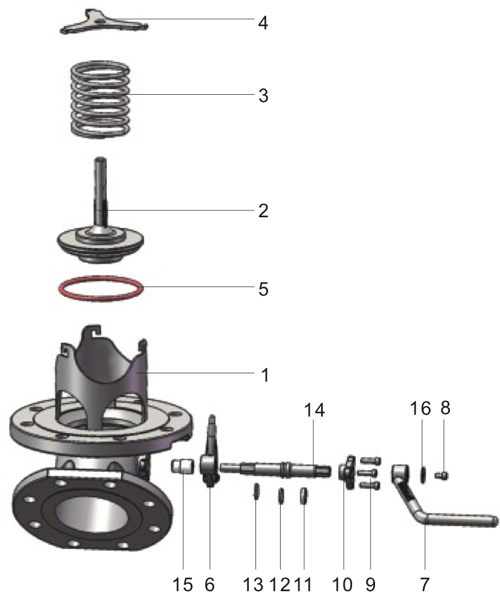 4
3
2
5
1
14
16
8
15
6
13
12
11
10
9
7