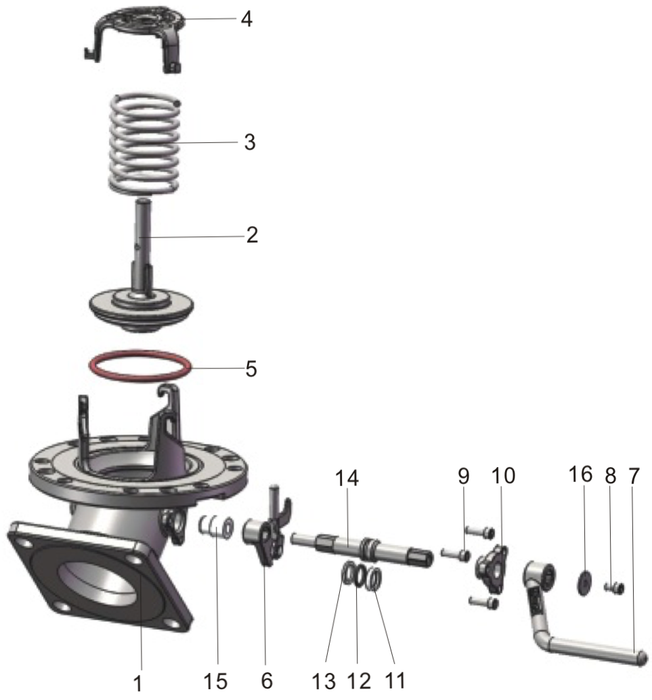 4
3
2
5
14
9
10
16
8
7
1
15
6
13
12
11